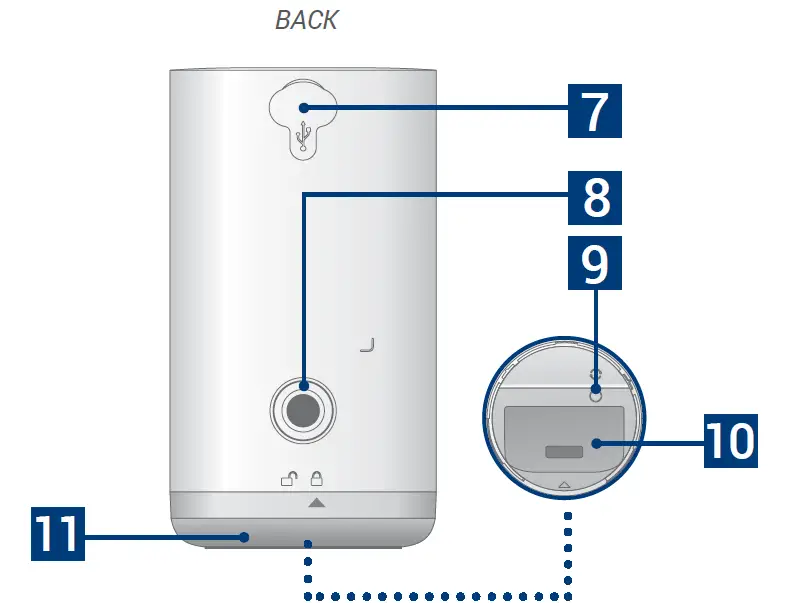 BACK

7

8

9

10

11