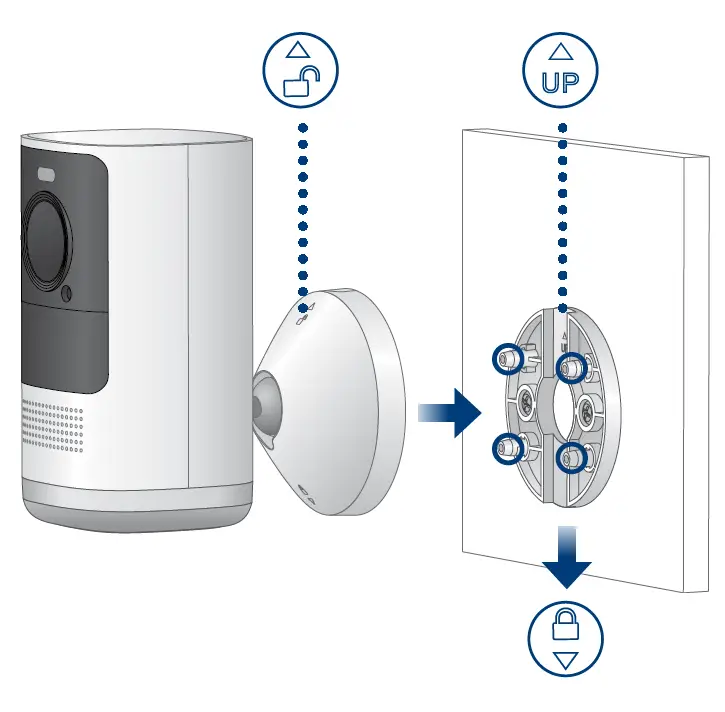 UP