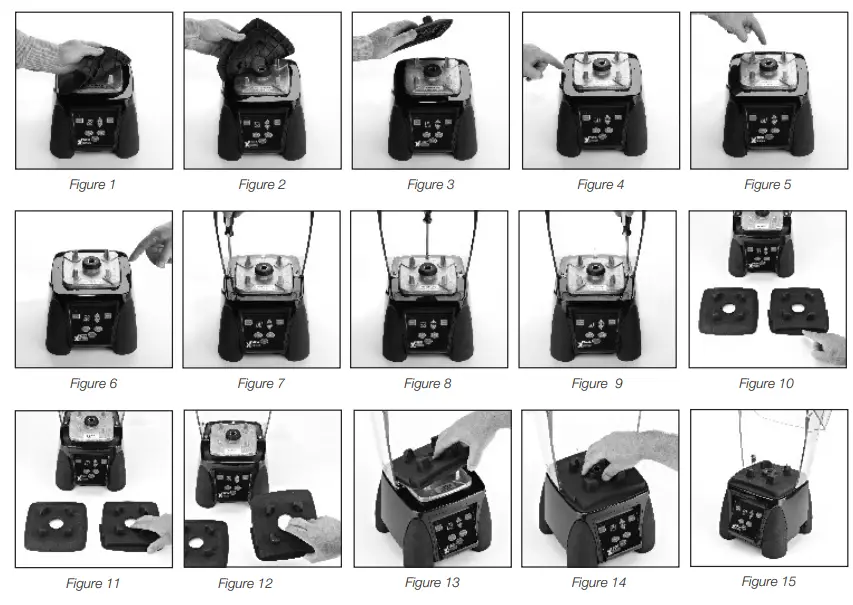 Figure 1

Figure 2

Figure 3

Figure 4

Figure 5

Figure 6

Figure 7

Figure 8

Figure 9

Figure 10

Figure 11

Figure 12

Figure 13

Figure 14

Figure 15