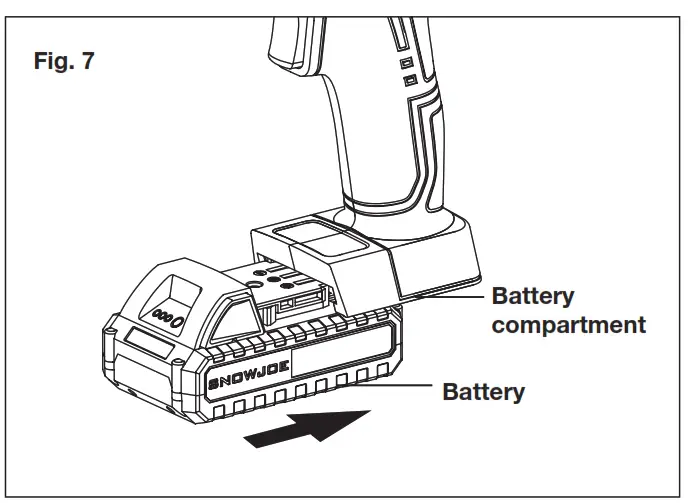 Fig. 7

Battery compartment

SNOWJOE

Battery