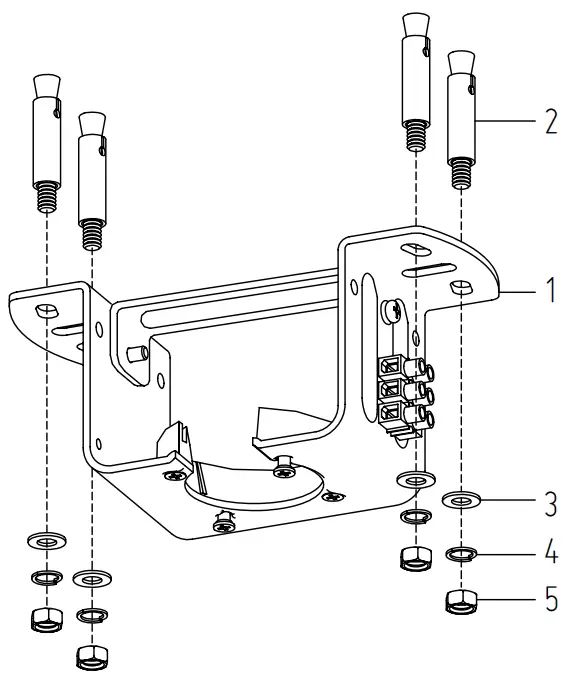 2
1
3
4
5