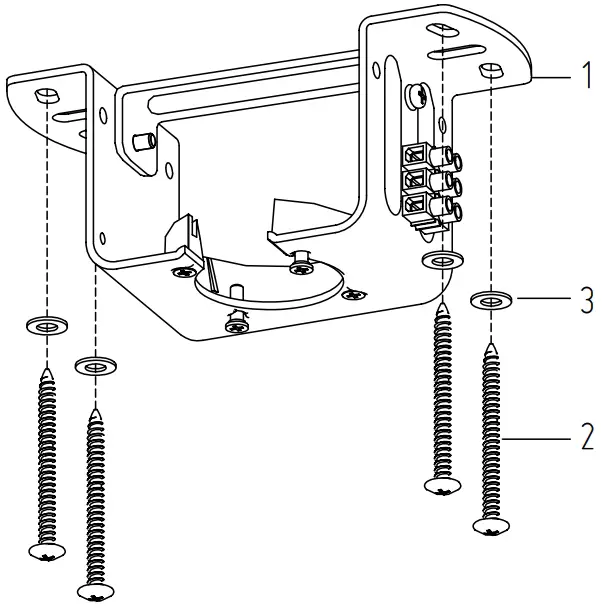 1

3

2