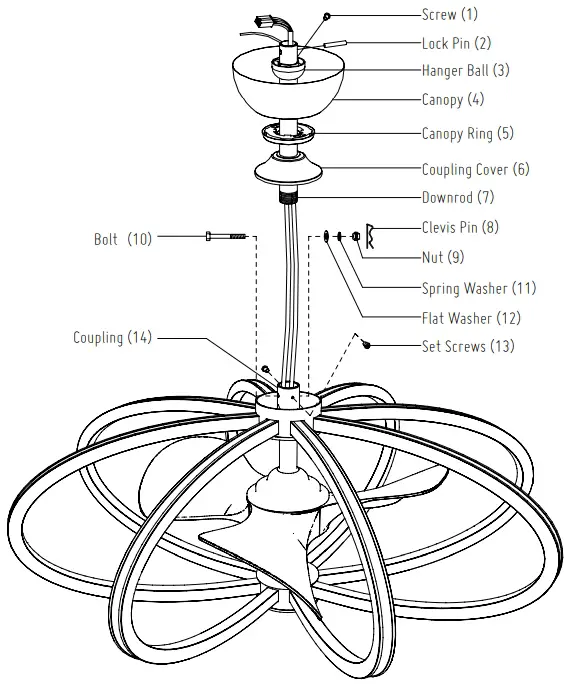 Screw (1)
Lock Pin (2)
Hanger Ball (3)
Canopy (4)
Canopy Ring (5)
Coupling Cover (6)
Downrod (7)
Bolt (10)
Clevis Pin (8)
Nut (9)
Spring Washer (11)
Flat Washer (12)
Coupling (14)
Set Screws (13)