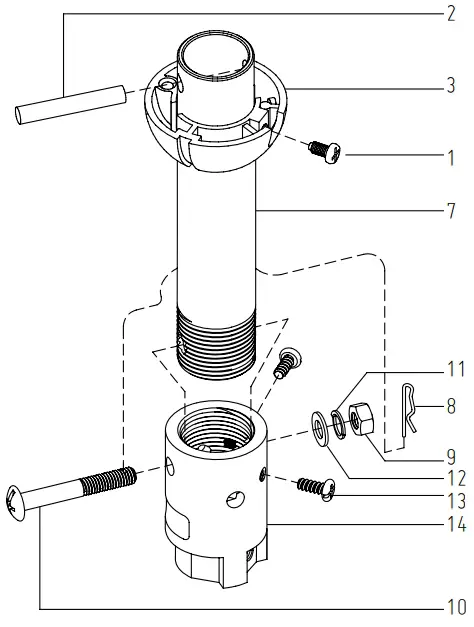 2
3
1
7
11
8
9
12
13
14
10