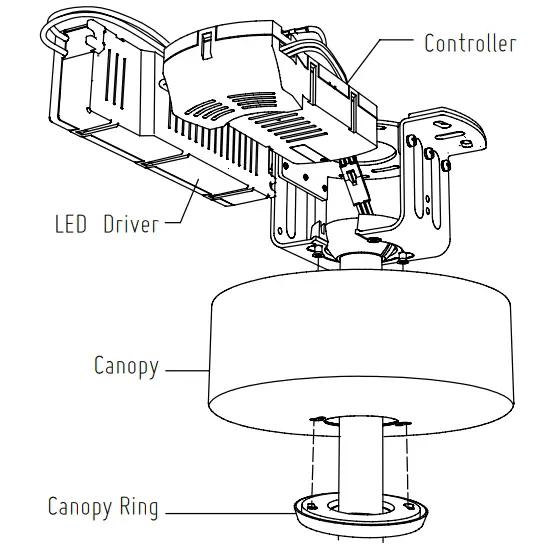 Controller

LED Driver

Canopy

Canopy Ring