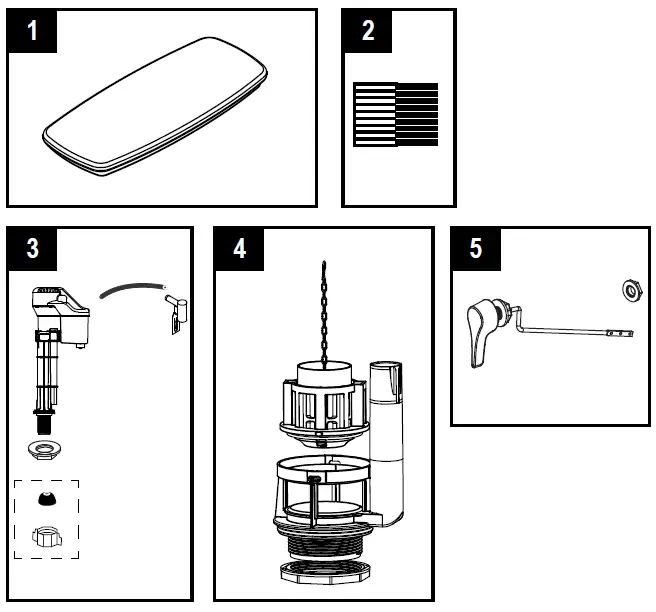 1

2

3

4

5