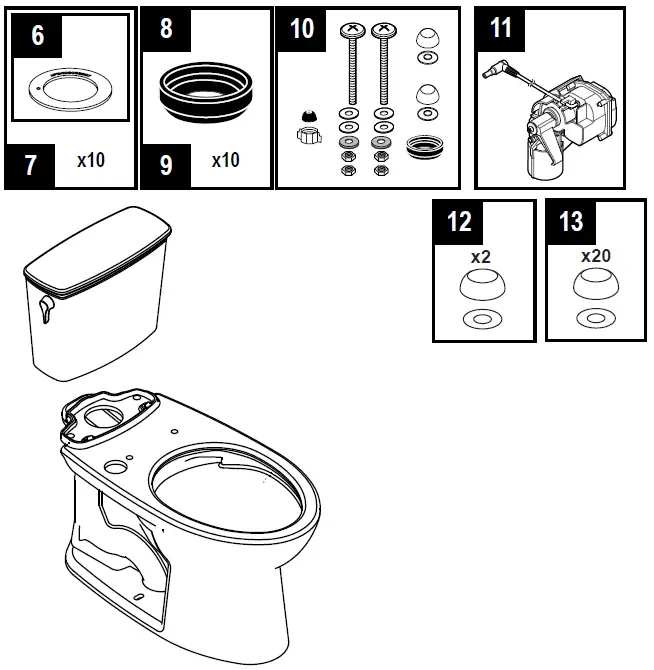 6

7 x10

8

9 x10

10

11

12 x2

13 x20