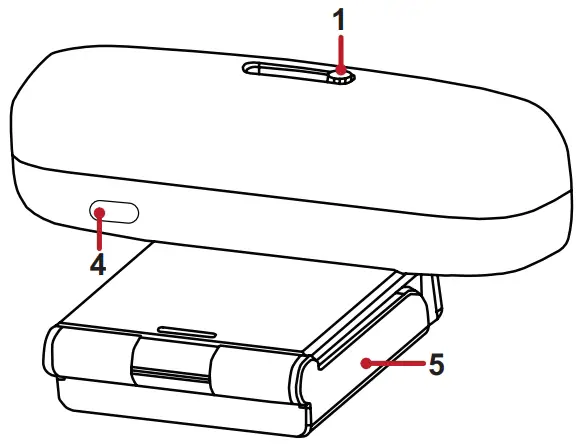 1
4
5