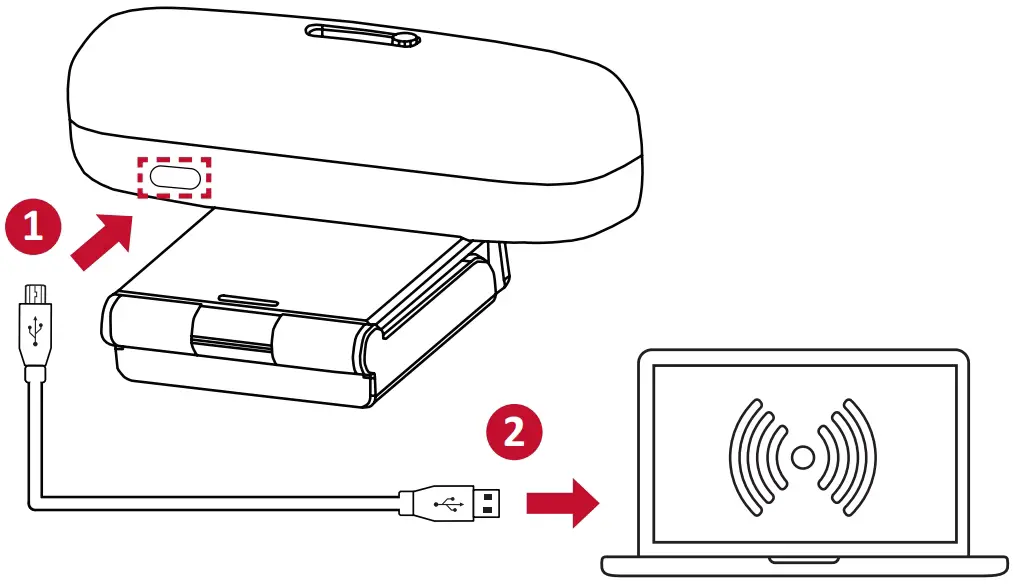 1

2