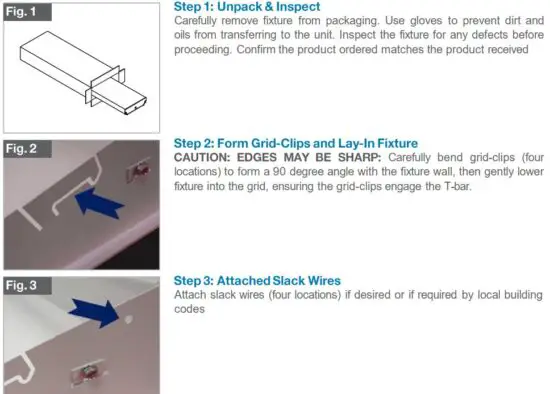 Fig. 1

Step 1: Unpack & Inspect
Carefully remove fixture from packaging. Use gloves to prevent dirt and oils from transferring to the unit. Inspect the fixture for any defects before proceeding. Confirm the product ordered matches the product received

Fig. 2

Step 2: Form Grid-Clips and Lay-In Fixture
CAUTION: EDGES MAY BE SHARP: Carefully bend grid-clips (four locations) to form a 90 degree angle with the fixture wall, then gently lower fixture into the grid, ensuring the grid-clips engage the T-bar.

Fig. 3

Step 3: Attached Slack Wires
Attach slack wires (four locations) if desired or if required by local building codes