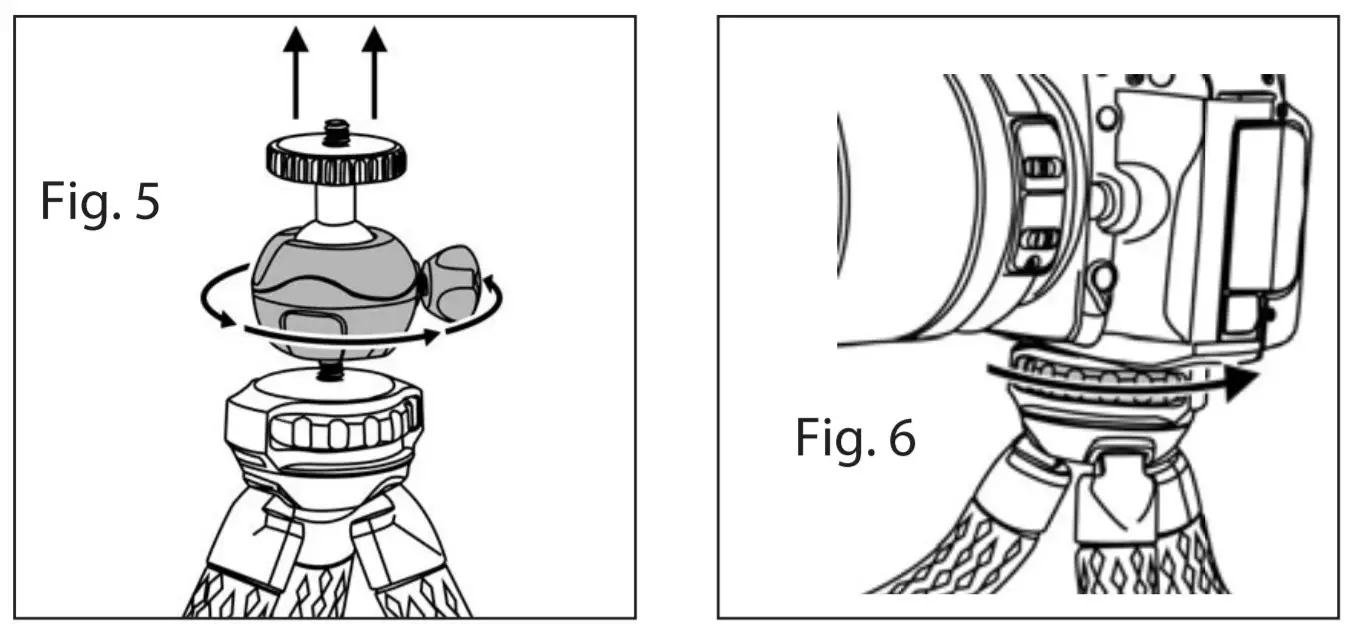 Fig. 5

Fig. 6