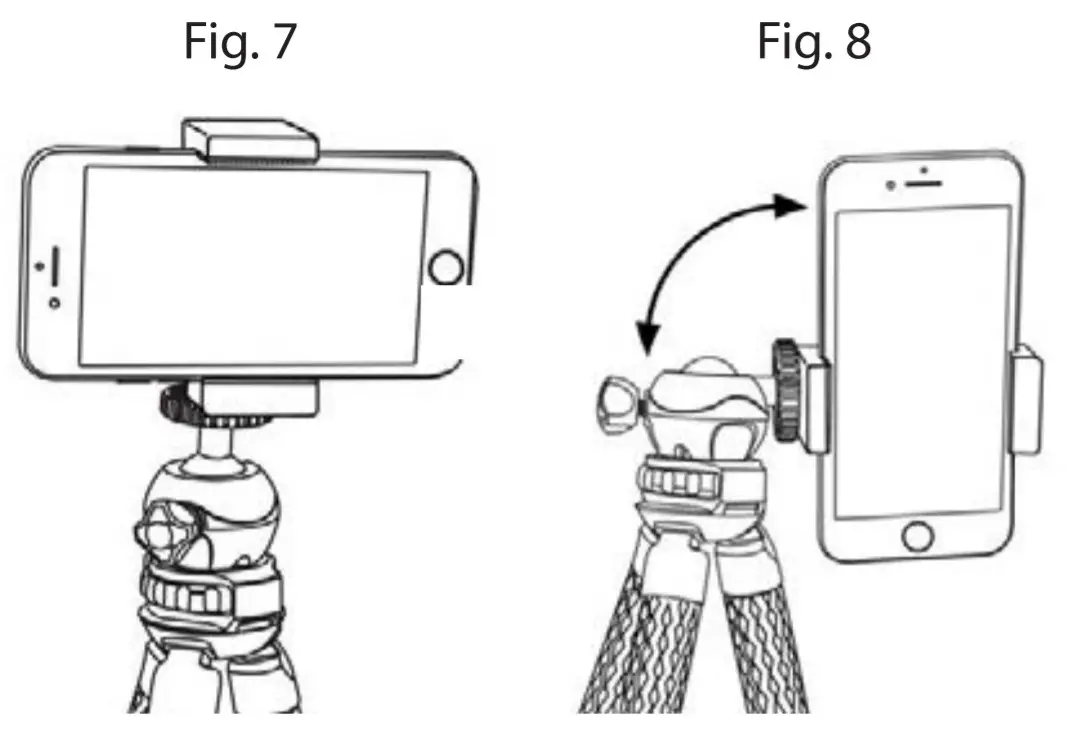 Fig. 7

Fig. 8