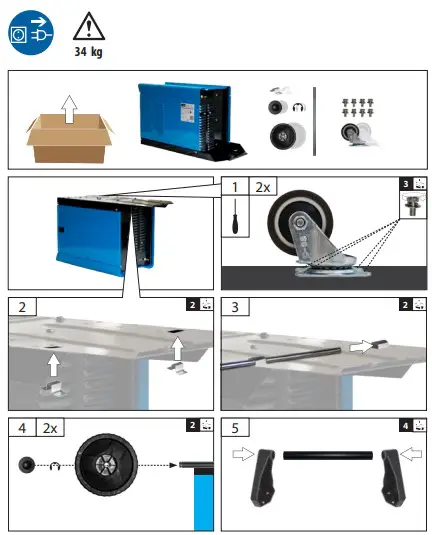 34 kg

1 2x

3

2

2

3

2

4 2x

2

5

4