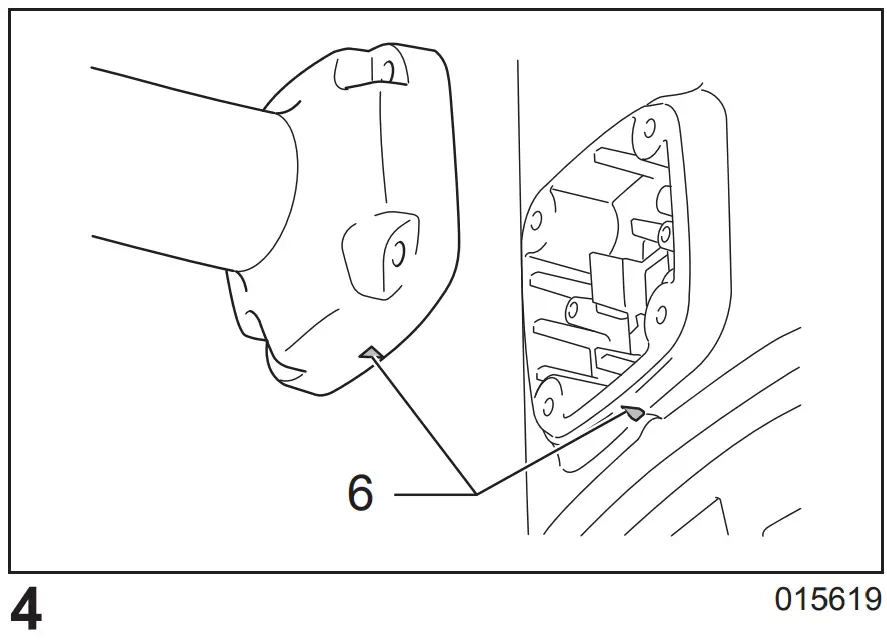 6

4

015619