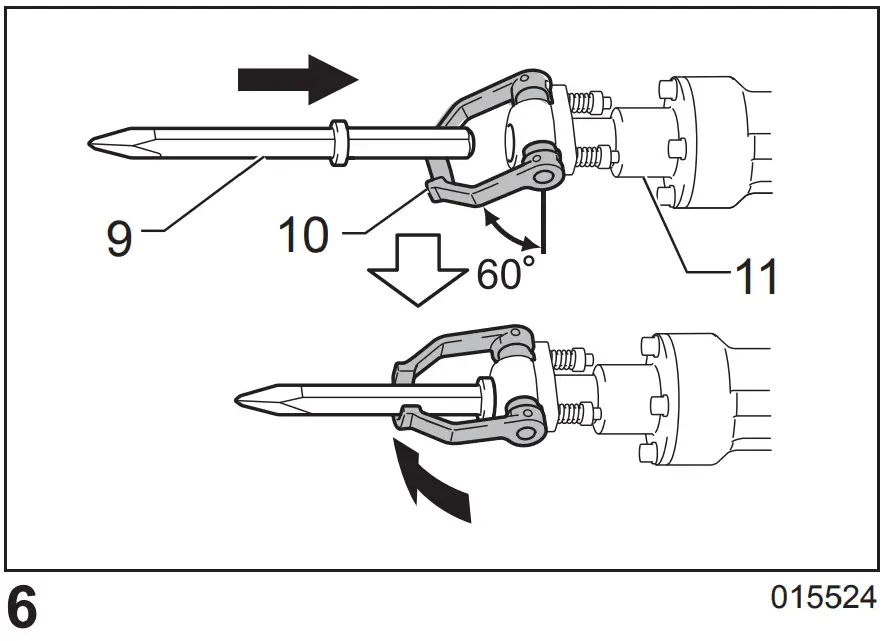 9
10
60°
11
6
015524