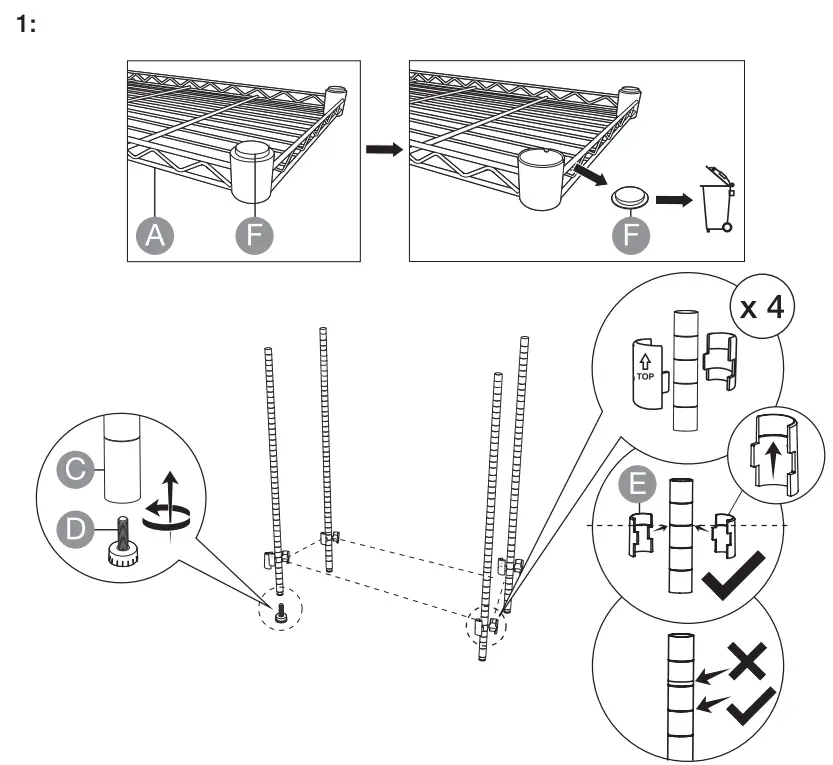 1:

A

F

F

x 4

TOP

C

D

E