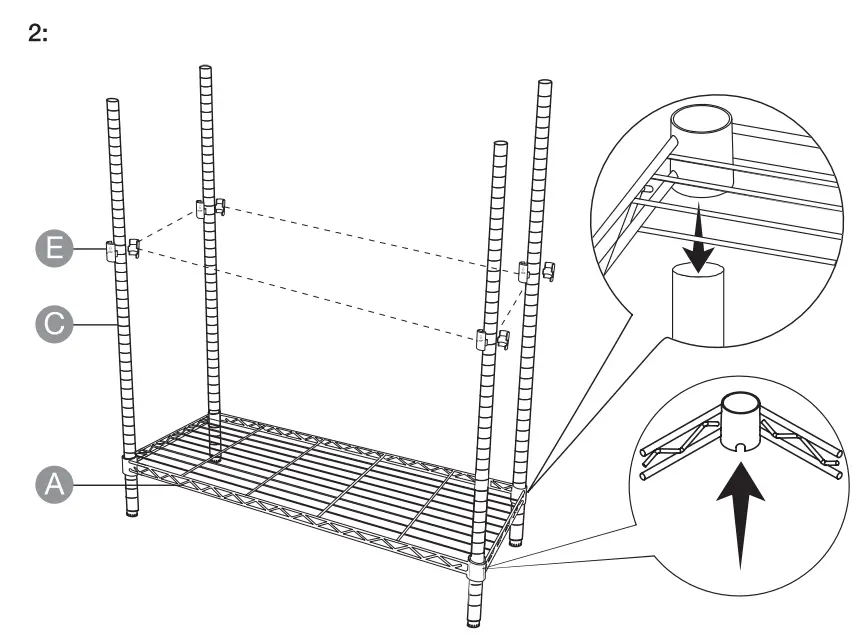 2:

E

C

A