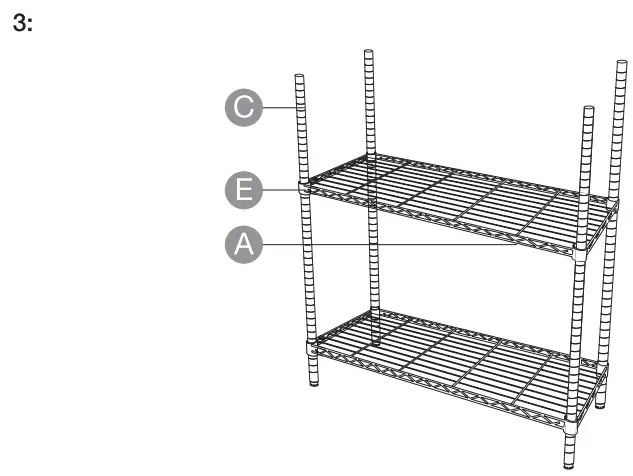 3:

C

E

A