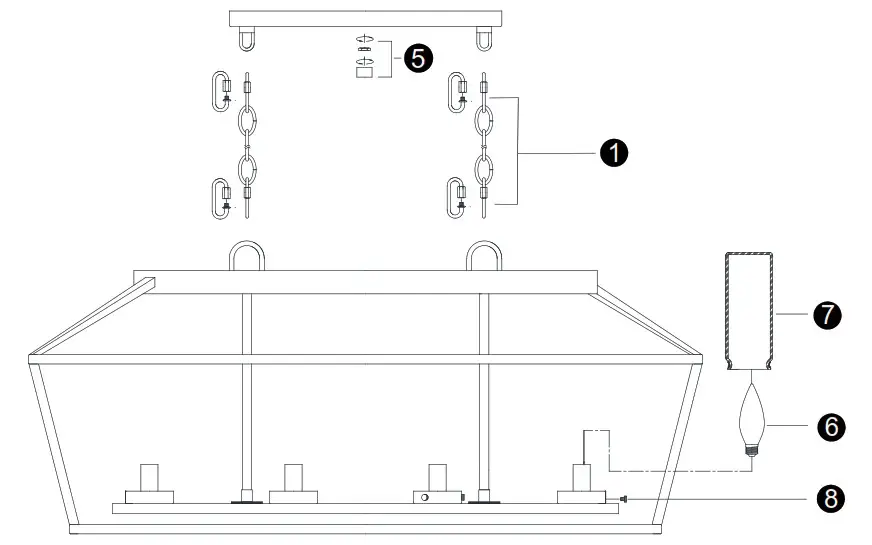 5
1
7
6
8