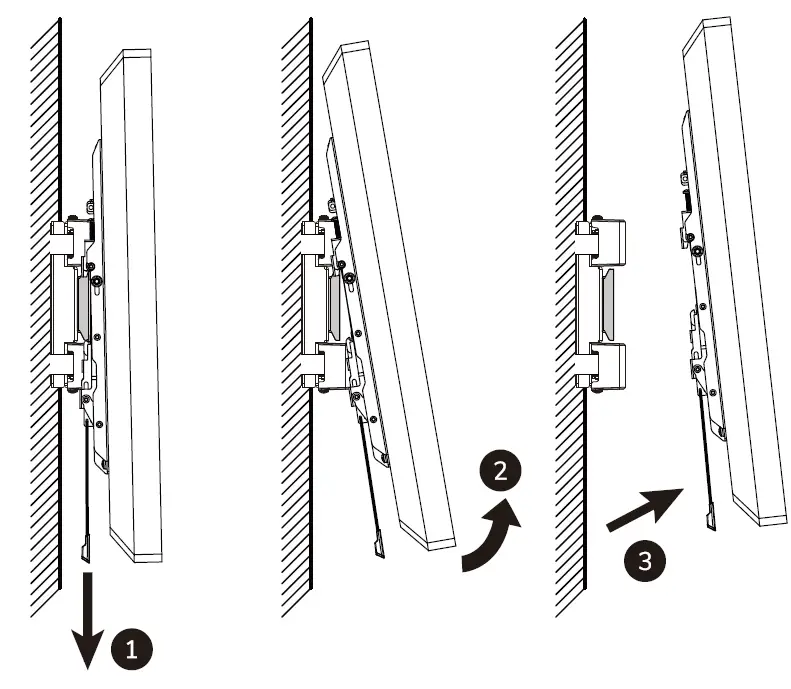 1

2

3