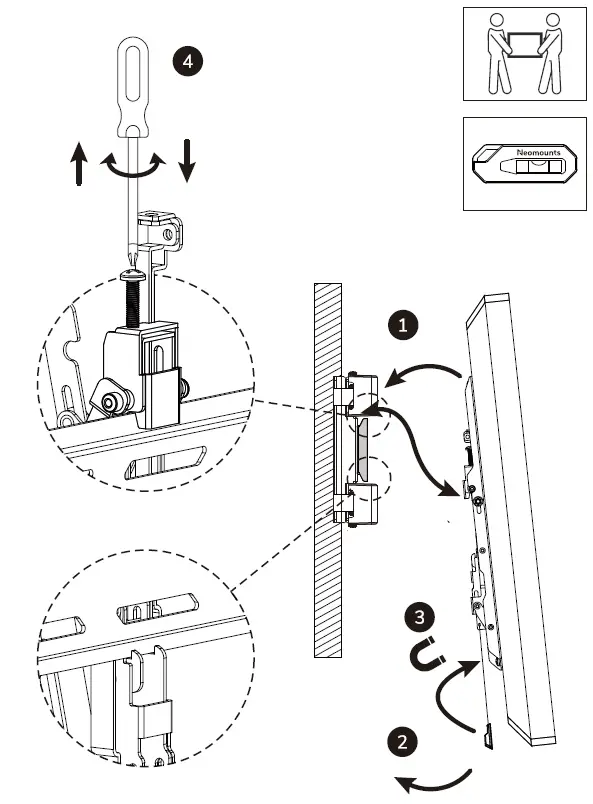 4

Neomounts

1

3

2