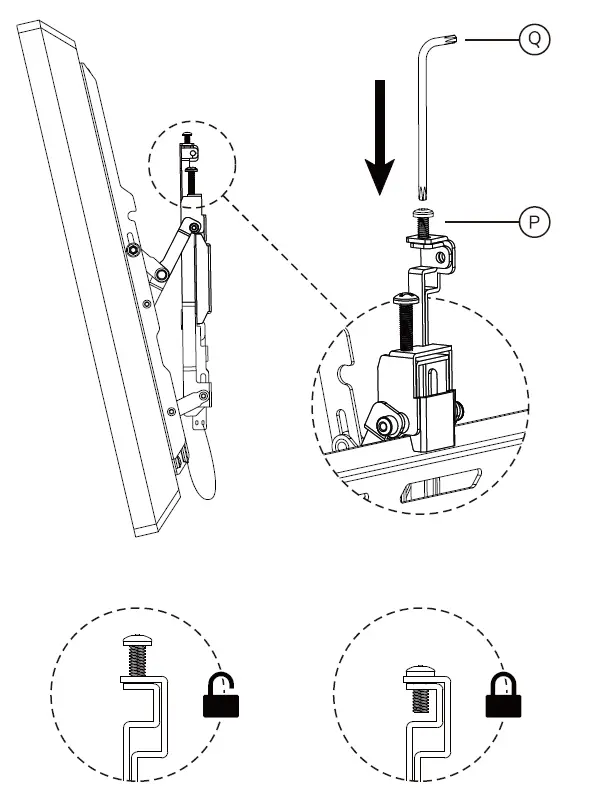 Q

P