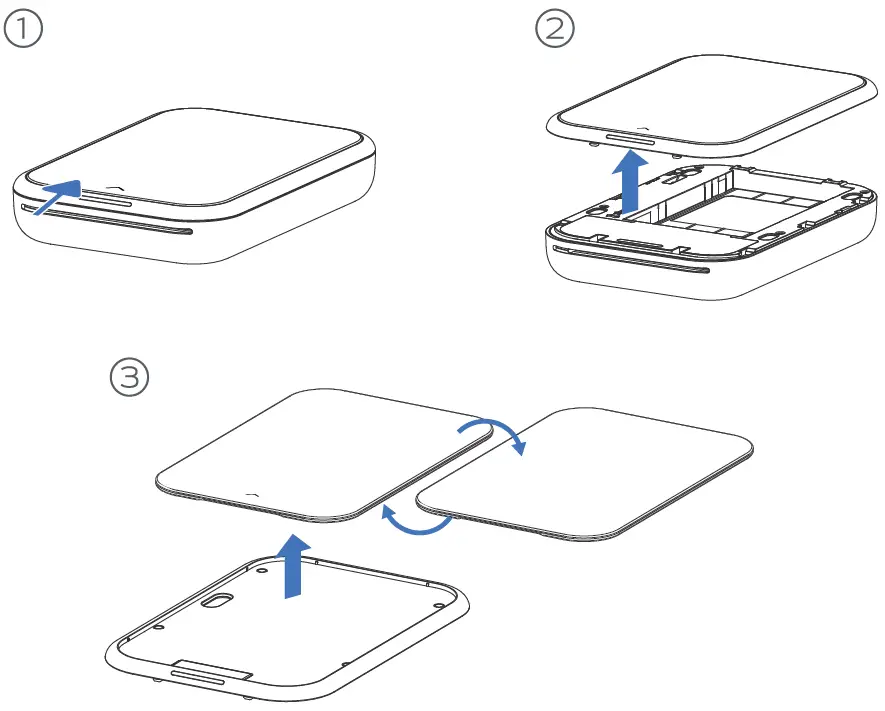 ①
②
③