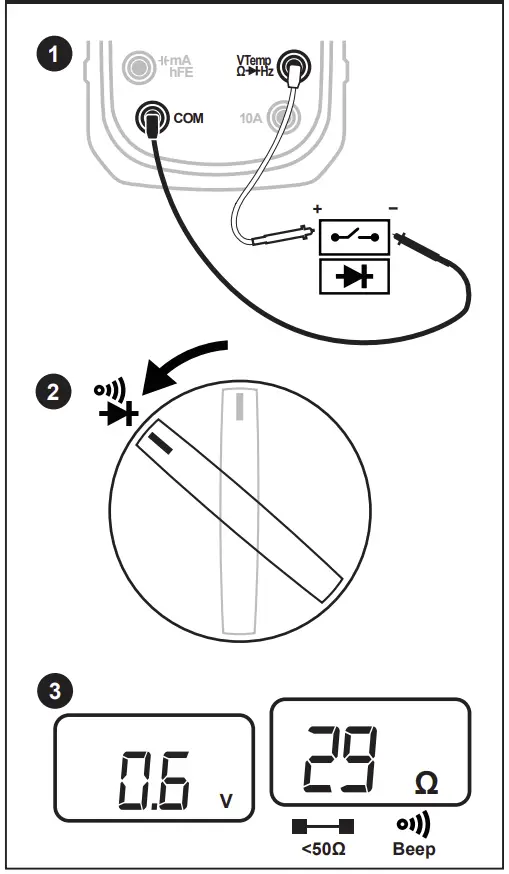 1

mA
hFE

VTemp
Ω Hz

COM

10A

+

−

2

3

0.6 V

29 Ω

<50Ω

Beep