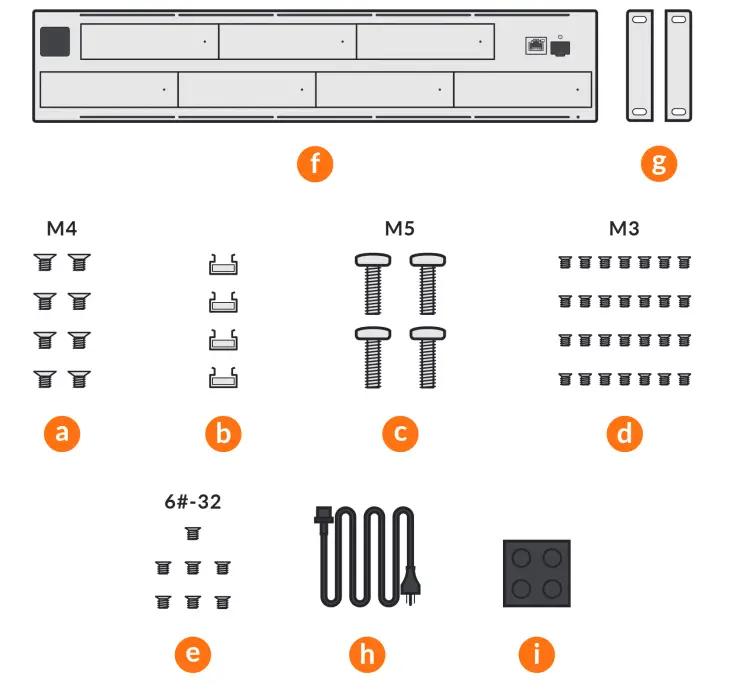 f

g

M4

M5

M3

a

b

c

d

6#-32

e

h

i