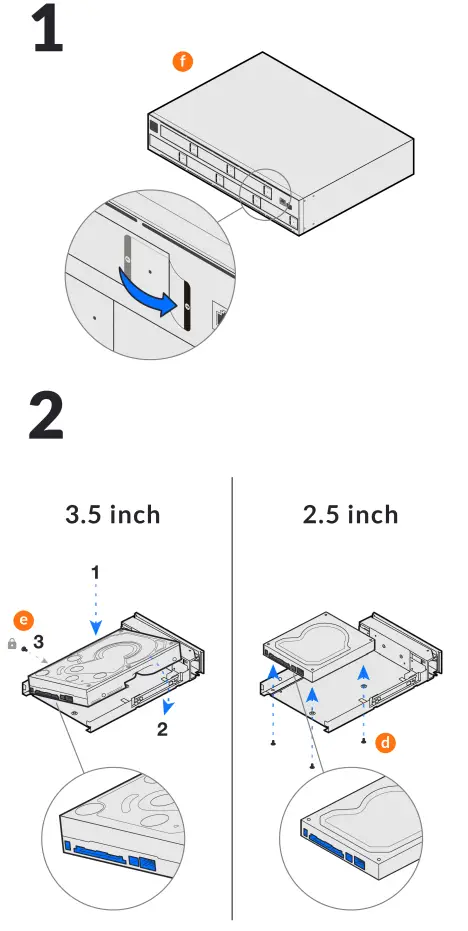 1

f

2

3.5 inch

1

e

3

2

2.5 inch

d