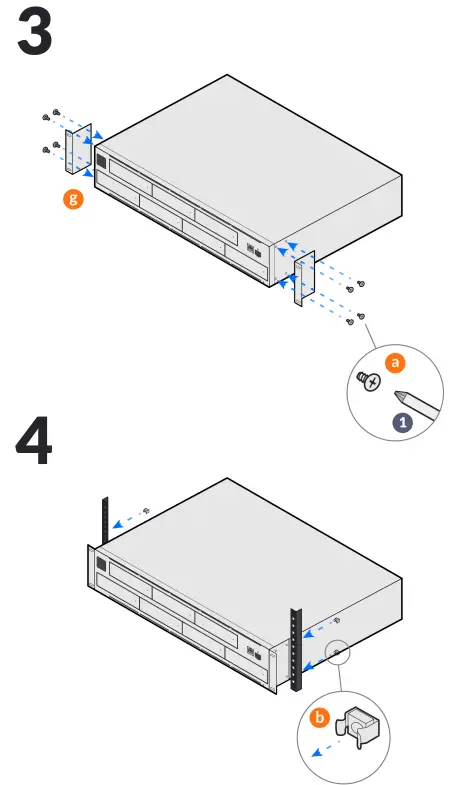 3

g

a

1

4

b