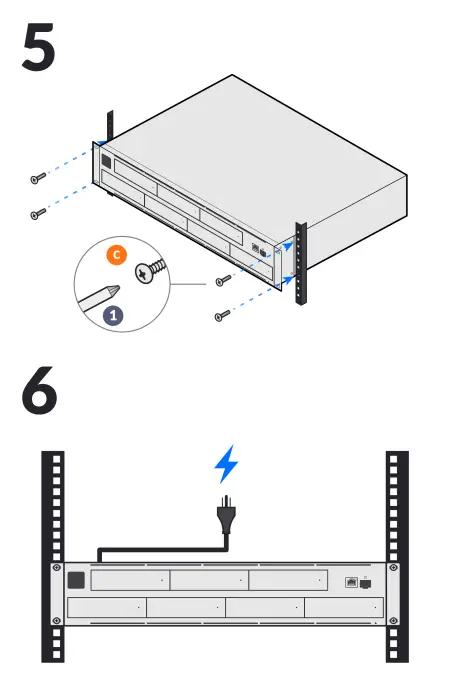 5

C

1

6