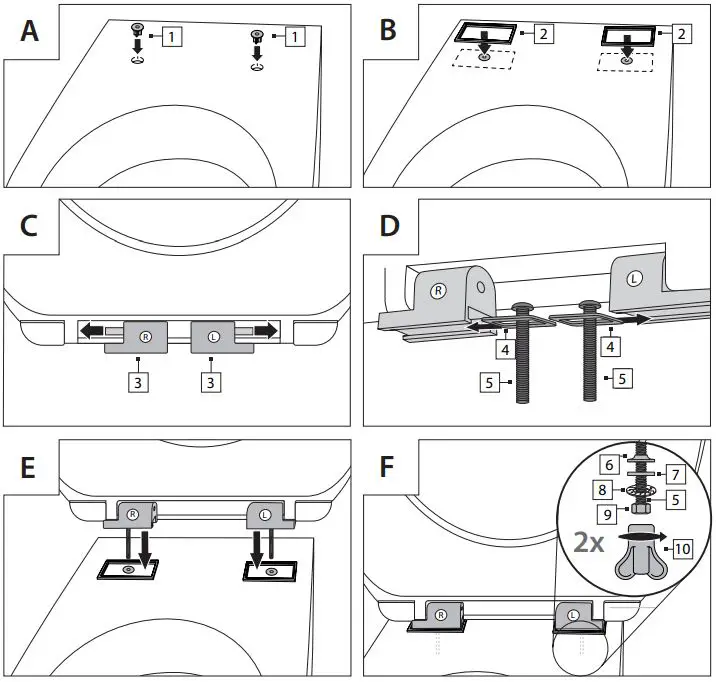 A
1
1

B
2
2

C
R
L
3
3

D
R
L
4
4
5
5

E
R
L

F
6
7
8
5
9
2x
10
R
L