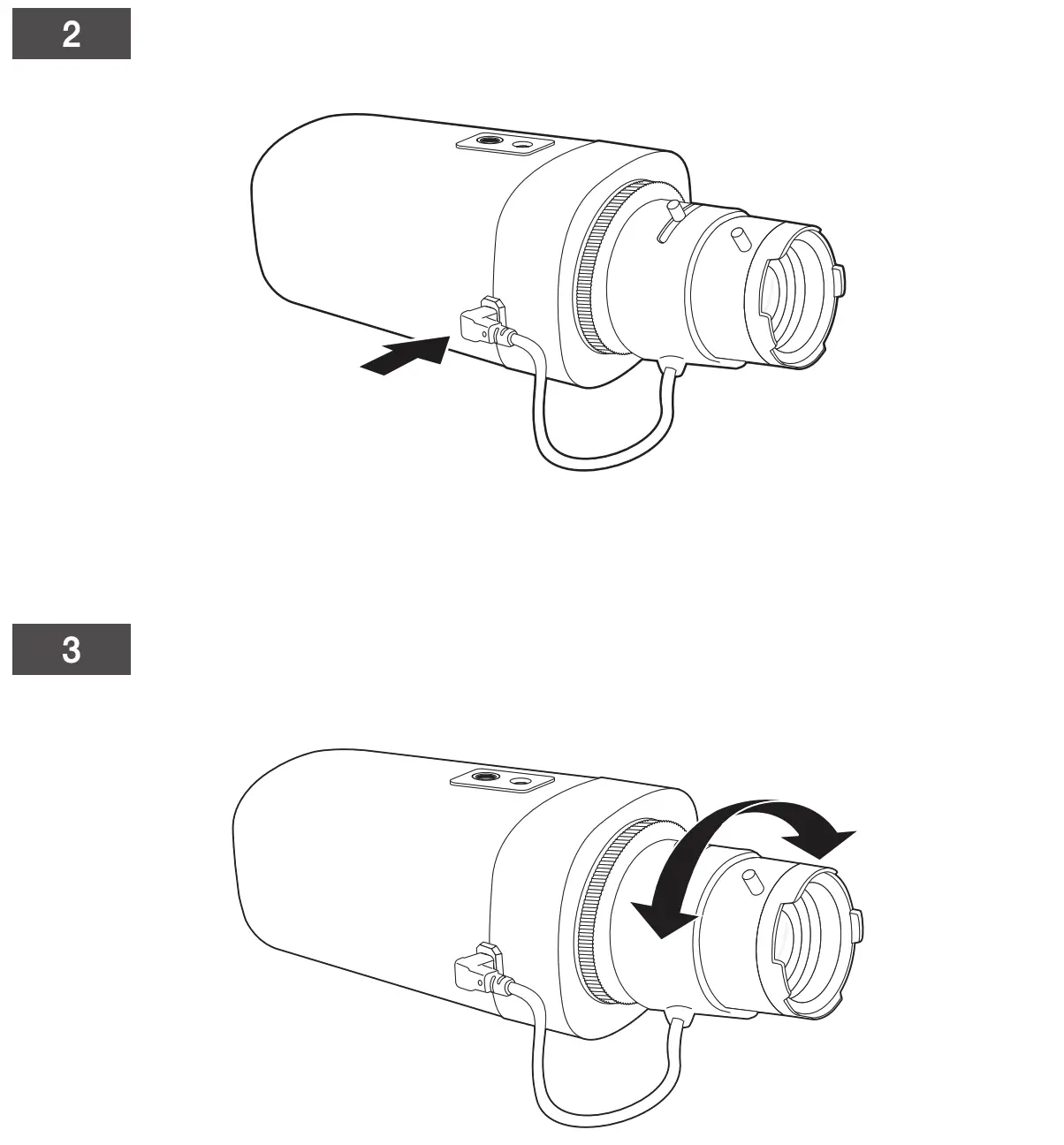 2

3