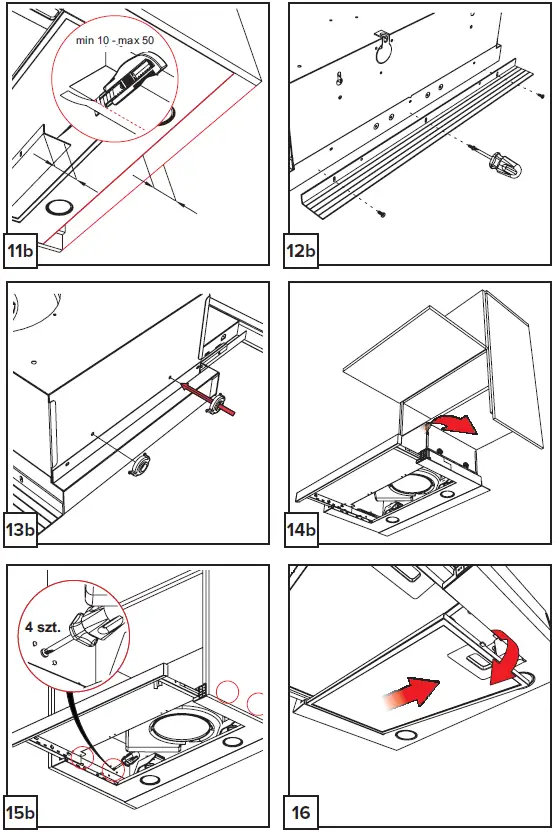 min 10 - max 50

11b

12b

13b

14b

4 szt.

15b

16