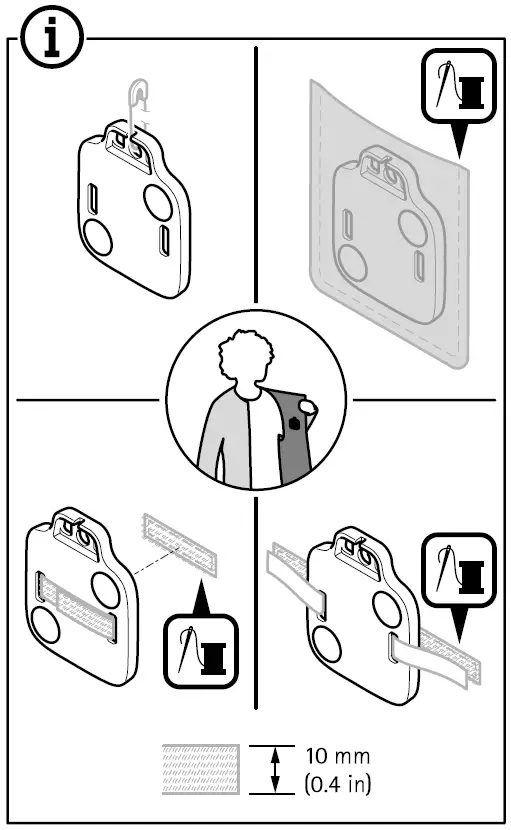 i

10 mm
(0.4 in)