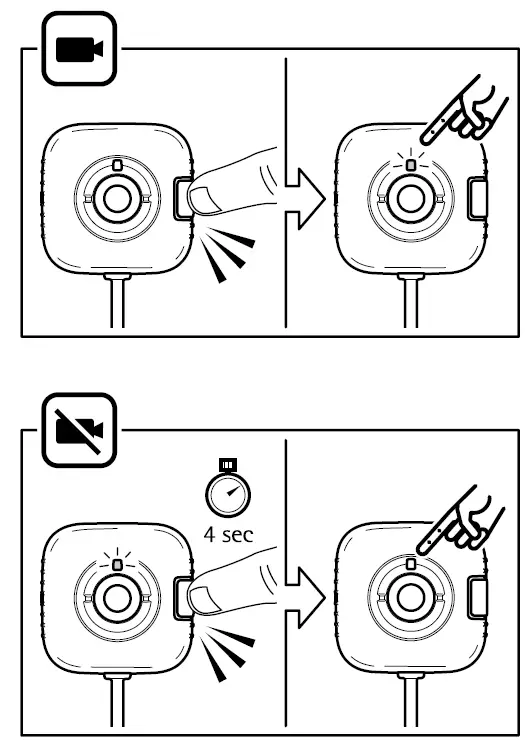 4 sec