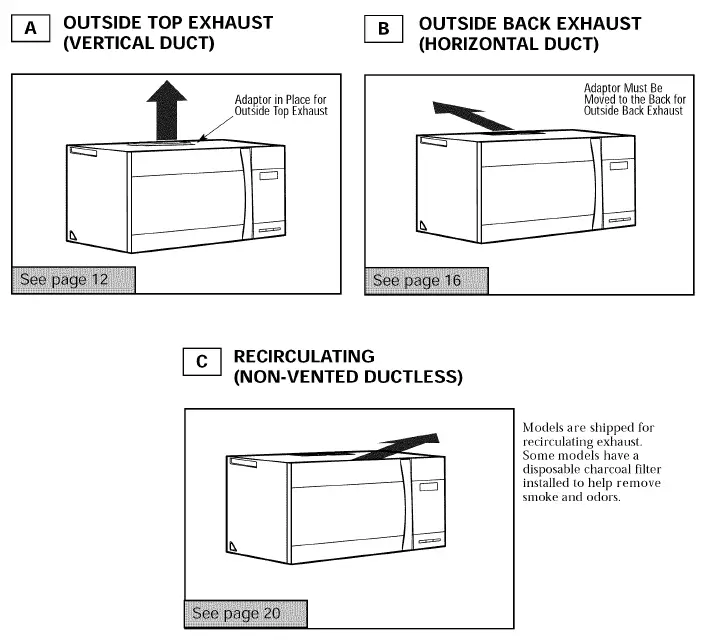 A OUTSIDE TOP EXHAUST (VERTICAL DUCT)

Adaptor in Place for Outside Top Exhaust

See page 12

B OUTSIDE BACK EXHAUST (HORIZONTAL DUCT)

Adaptor Must Be Moved to the Back for Outside Back Exhaust

See page 16

C RECIRCULATING (NON-VENTED DUCTLESS)

See page 20

Models are shipped for recirculating exhaust. Some models have a disposable charcoal filter installed to help remove smoke and odors.