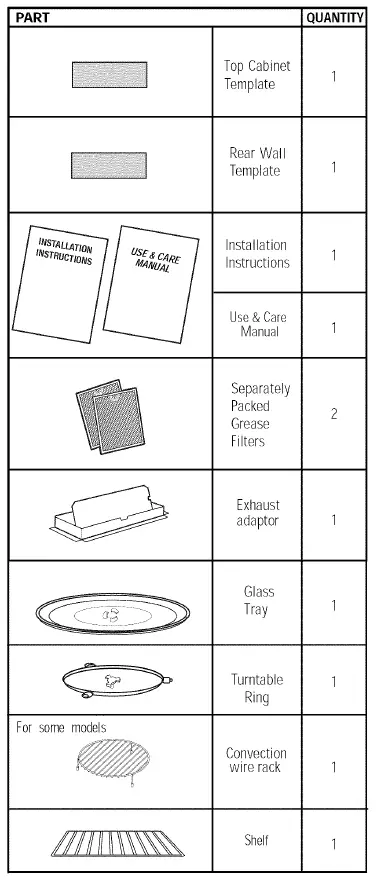 | PART | | QUANTITY |
|---|---|---|
| | Top Cabinet Template | 1 |
| | Rear Wall Template | 1 |
| INSTALLATION INSTRUCTIONS USE & CARE MANUAL | Installation Instructions | 1 |
| | Use & Care Manual | 1 |
| | Separately Packed Grease Filters | 2 |
| | Exhaust adaptor | 1 |
| | Glass Tray | 1 |
| | Turntable Ring | 1 |
| For some models | Convection wire rack | 1 |
| | Shelf | 1 |