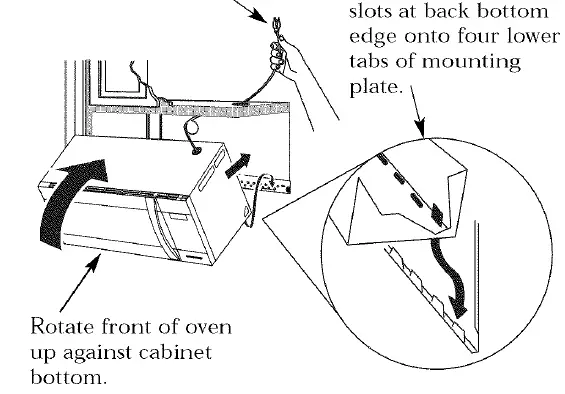 slots at back bottom edge onto four lower tabs of mounting plate.

Rotate front of oven up against cabinet bottom.