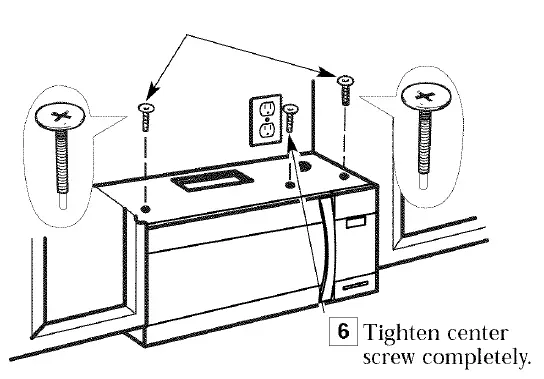 6 Tighten center screw completely.