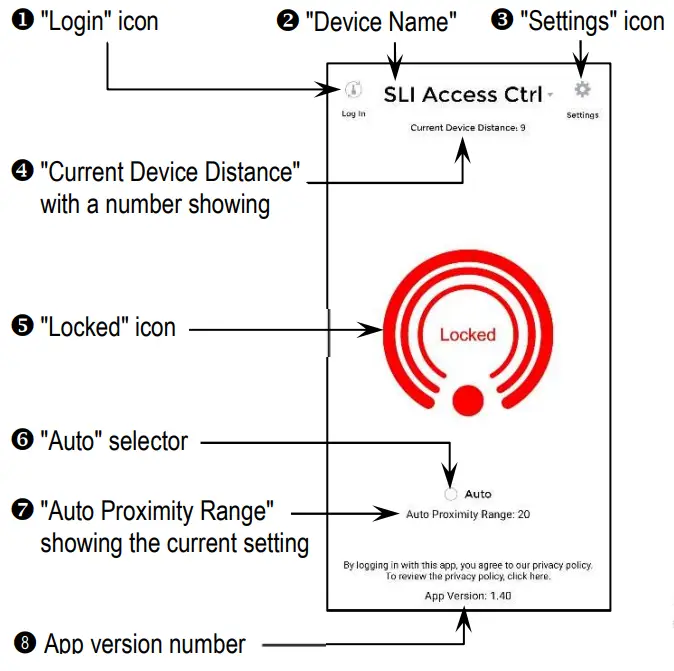 ❶ "Login" icon ❷ "Device Name" ❸ "Settings" icon

Log In SLI Access Ctrl Settings

Current Device Distance: 9

❹ "Current Device Distance" with a number showing

❺ "Locked" icon

Locked

❻ "Auto" selector

Auto

❼ "Auto Proximity Range" showing the current setting

Auto Proximity Range: 20

By logging in with this app, you agree to our privacy policy. To review the privacy policy, click here.

App Version: 1.40

❽ App version number