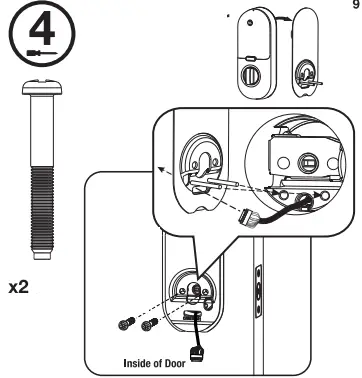 9

4

x2

Inside of Door