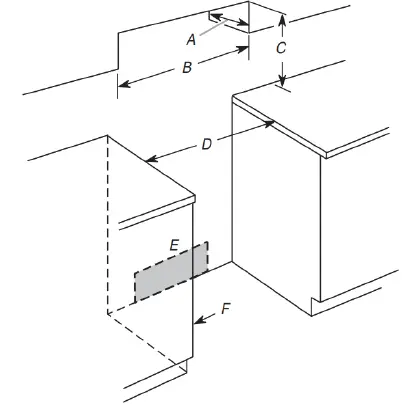 A
B
C
D
E
F