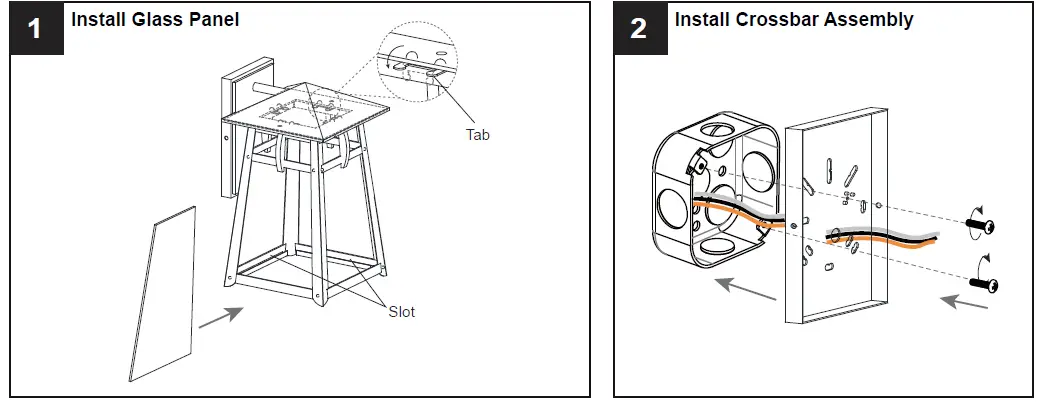 1 Install Glass Panel

Tab

Slot

2 Install Crossbar Assembly