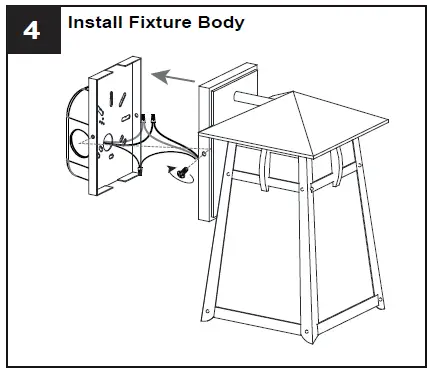 4 Install Fixture Body