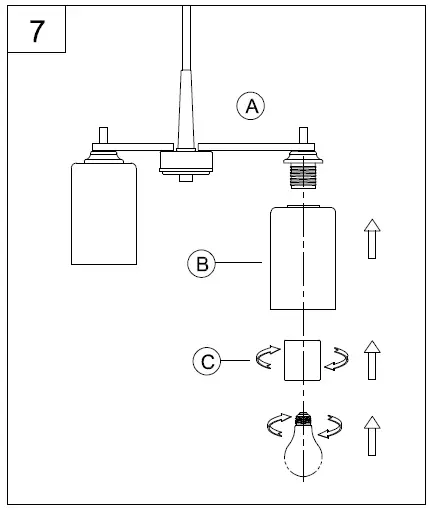 7

A

B

C