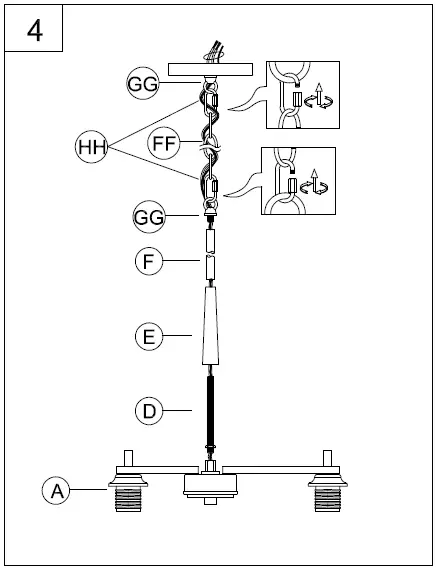 4

GG

HH

FF

GG

F

E

D

A