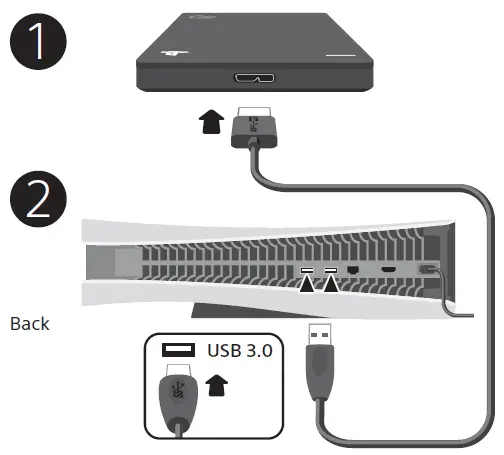 1

2

Back

USB 3.0