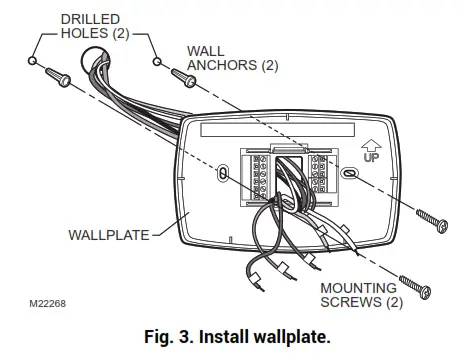 DRILLED HOLES (2)

WALL ANCHORS (2)

UP

WALLPLATE

MOUNTING SCREWS (2)

M22268

Fig. 3. Install wallplate.